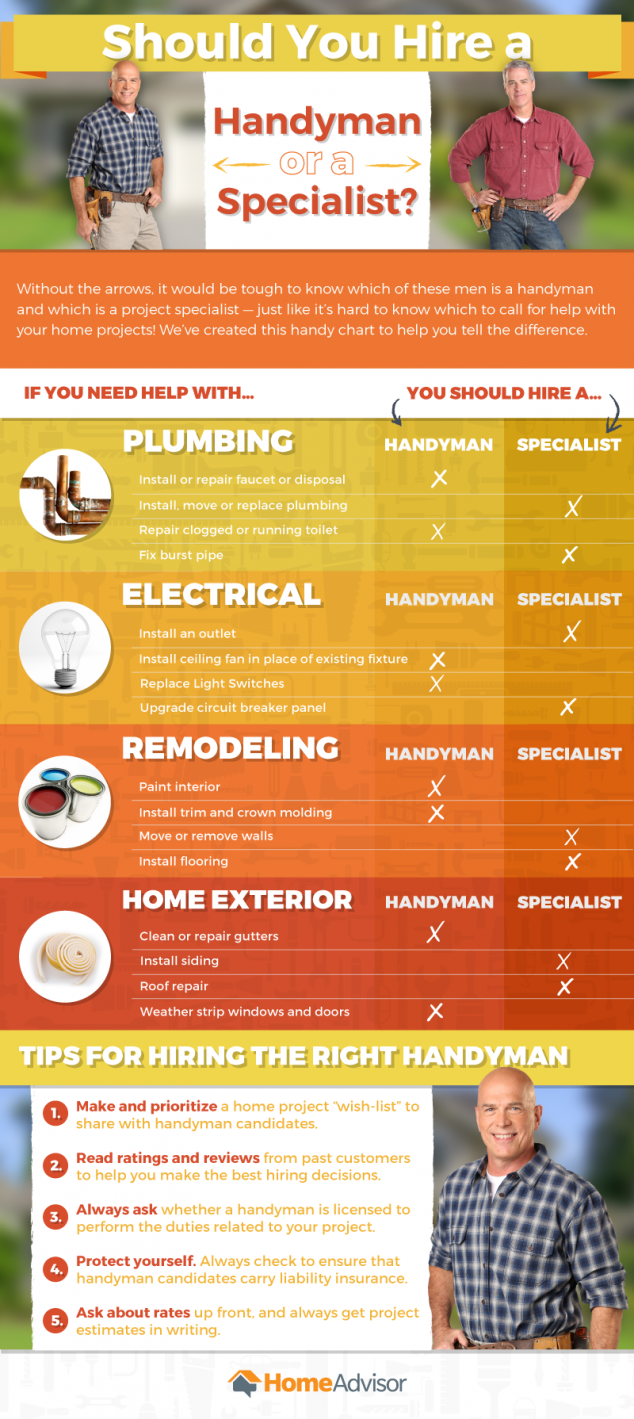 Should You Hire a

Handyman
or a
Specialist?

Without the arrows, it would be tough to know which of these men is a handyman and which is a project specialist — just like it's hard to know which to call for help with your home projects! We've created this handy chart to help you tell the difference.

IF YOU NEED HELP WITH... YOU SHOULD HIRE A...

| PLUMBING | HANDYMAN | SPECIALIST |
|---|---|---|
| Install or repair faucet or disposal | X | |
| Install, move or replace plumbing | | X |
| Repair clogged or running toilet | X | |
| Fix burst pipe | | X |

| ELECTRICAL | HANDYMAN | SPECIALIST |
|---|---|---|
| Install an outlet | | X |
| Install ceiling fan in place of existing fixture | X | |
| Replace Light Switches | X | |
| Upgrade circuit breaker panel | | X |

| REMODELING | HANDYMAN | SPECIALIST |
|---|---|---|
| Paint interior | X | |
| Install trim and crown molding | X | |
| Move or remove walls | | X |
| Install flooring | | X |

| HOME EXTERIOR | HANDYMAN | SPECIALIST |
|---|---|---|
| Clean or repair gutters | X | |
| Install siding | | X |
| Roof repair | | X |
| Weather strip windows and doors | X | |

TIPS FOR HIRING THE RIGHT HANDYMAN

1. Make and prioritize a home project "wish-list" to share with handyman candidates.

2. Read ratings and reviews from past customers to help you make the best hiring decisions.

3. Always ask whether a handyman is licensed to perform the duties related to your project.

4. Protect yourself. Always check to ensure that handyman candidates carry liability insurance.

5. Ask about rates up front, and always get project estimates in writing.

HomeAdvisor