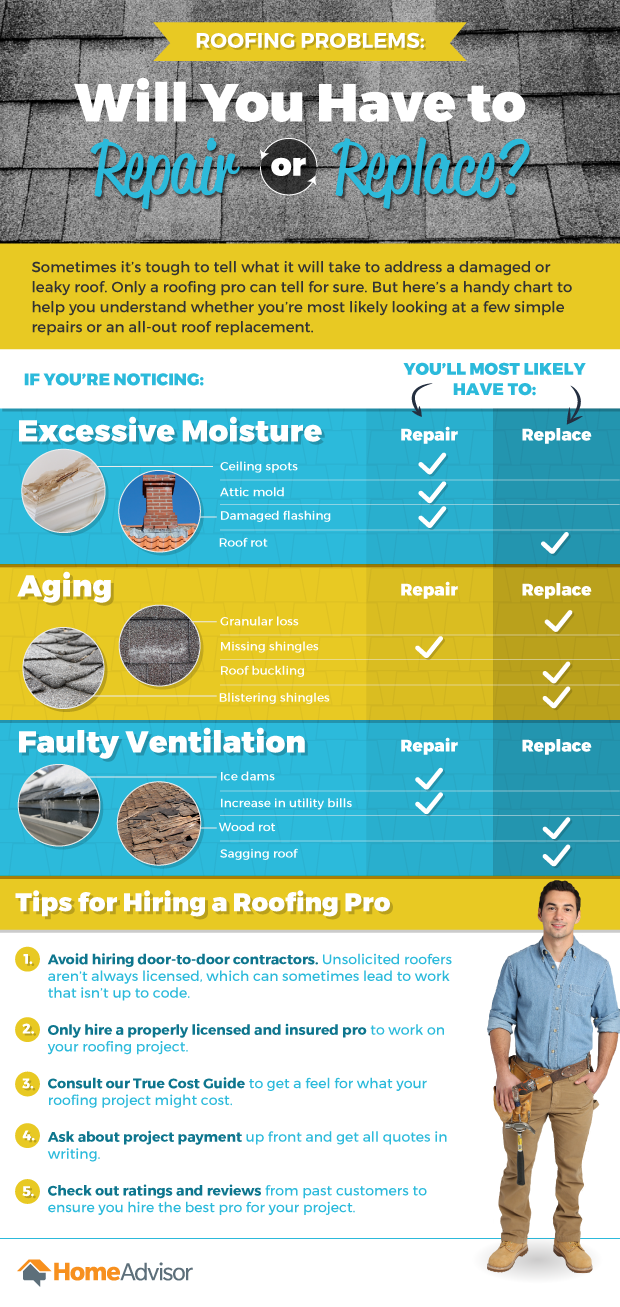 ROOFING PROBLEMS:

Will You Have to Repair or Replace?

Sometimes it's tough to tell what it will take to address a damaged or leaky roof. Only a roofing pro can tell for sure. But here's a handy chart to help you understand whether you're most likely looking at a few simple repairs or an all-out roof replacement.

IF YOU'RE NOTICING:

YOU'LL MOST LIKELY HAVE TO:

| Excessive Moisture | Repair | Replace |
|---|---|---|
| Ceiling spots | ✓ | |
| Attic mold | ✓ | |
| Damaged flashing | ✓ | |
| Roof rot | | ✓ |

| Aging | Repair | Replace |
|---|---|---|
| Granular loss | | ✓ |
| Missing shingles | ✓ | |
| Roof buckling | | ✓ |
| Blistering shingles | | ✓ |

| Faulty Ventilation | Repair | Replace |
|---|---|---|
| Ice dams | ✓ | |
| Increase in utility bills | ✓ | |
| Wood rot | | ✓ |
| Sagging roof | | ✓ |

Tips for Hiring a Roofing Pro

1. Avoid hiring door-to-door contractors. Unsolicited roofers aren't always licensed, which can sometimes lead to work that isn't up to code.

2. Only hire a properly licensed and insured pro to work on your roofing project.

3. Consult our True Cost Guide to get a feel for what your roofing project might cost.

4. Ask about project payment up front and get all quotes in writing.

5. Check out ratings and reviews from past customers to ensure you hire the best pro for your project.

HomeAdvisor