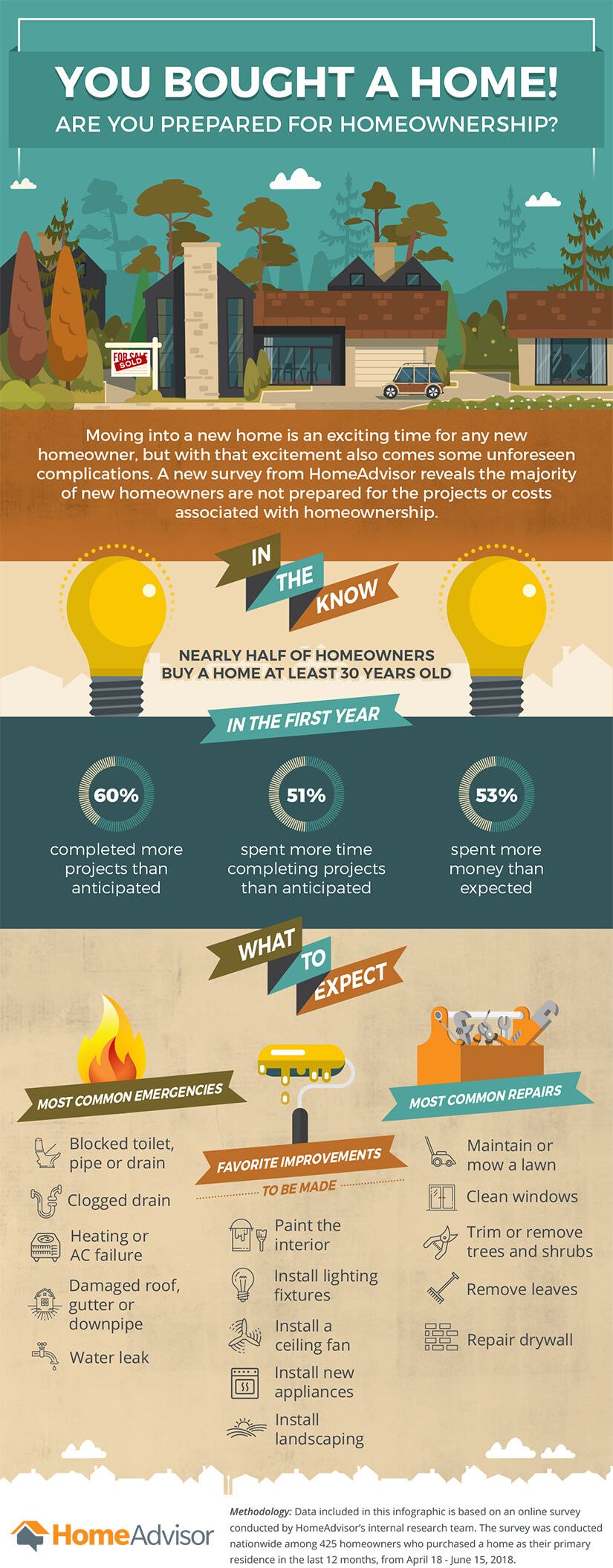 YOU BOUGHT A HOME!
ARE YOU PREPARED FOR HOMEOWNERSHIP?

FOR SALE
SOLD

Moving into a new home is an exciting time for any new homeowner, but with that excitement also comes some unforeseen complications. A new survey from HomeAdvisor reveals the majority of new homeowners are not prepared for the projects or costs associated with homeownership.

IN THE KNOW

NEARLY HALF OF HOMEOWNERS BUY A HOME AT LEAST 30 YEARS OLD

IN THE FIRST YEAR

60%
completed more projects than anticipated

51%
spent more time completing projects than anticipated

53%
spent more money than expected

WHAT TO EXPECT

MOST COMMON EMERGENCIES
Blocked toilet, pipe or drain
Clogged drain
Heating or AC failure
Damaged roof, gutter or downpipe
Water leak

FAVORITE IMPROVEMENTS
TO BE MADE
Paint the interior
Install lighting fixtures
Install a ceiling fan
Install new appliances
Install landscaping

MOST COMMON REPAIRS
Maintain or mow a lawn
Clean windows
Trim or remove trees and shrubs
Remove leaves
Repair drywall

HomeAdvisor

Methodology: Data included in this infographic is based on an online survey conducted by HomeAdvisor's internal research team. The survey was conducted nationwide among 425 homeowners who purchased a home as their primary residence in the last 12 months, from April 18 - June 15, 2018.